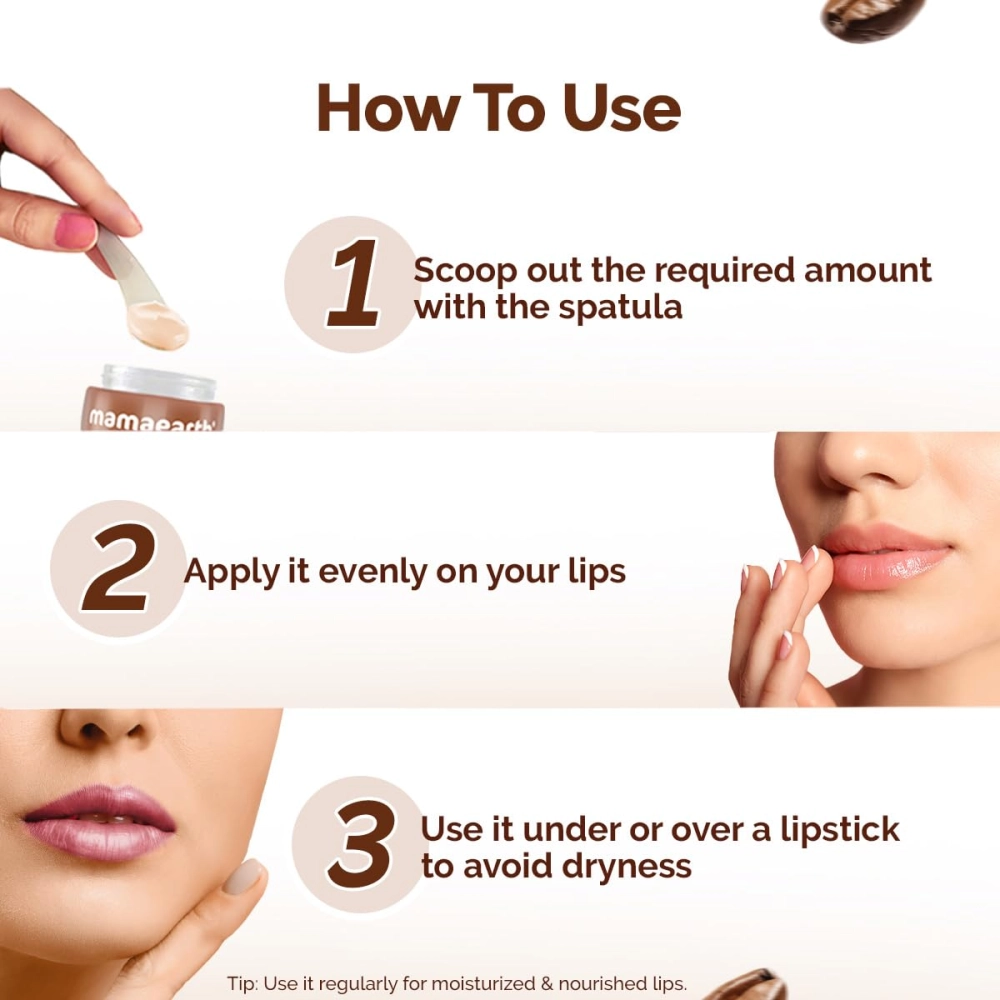 How To Use

1 Scoop out the required amount with the spatula

mamaearth

2 Apply it evenly on your lips

3 Use it under or over a lipstick to avoid dryness

Tip: Use it regularly for moisturized & nourished lips.