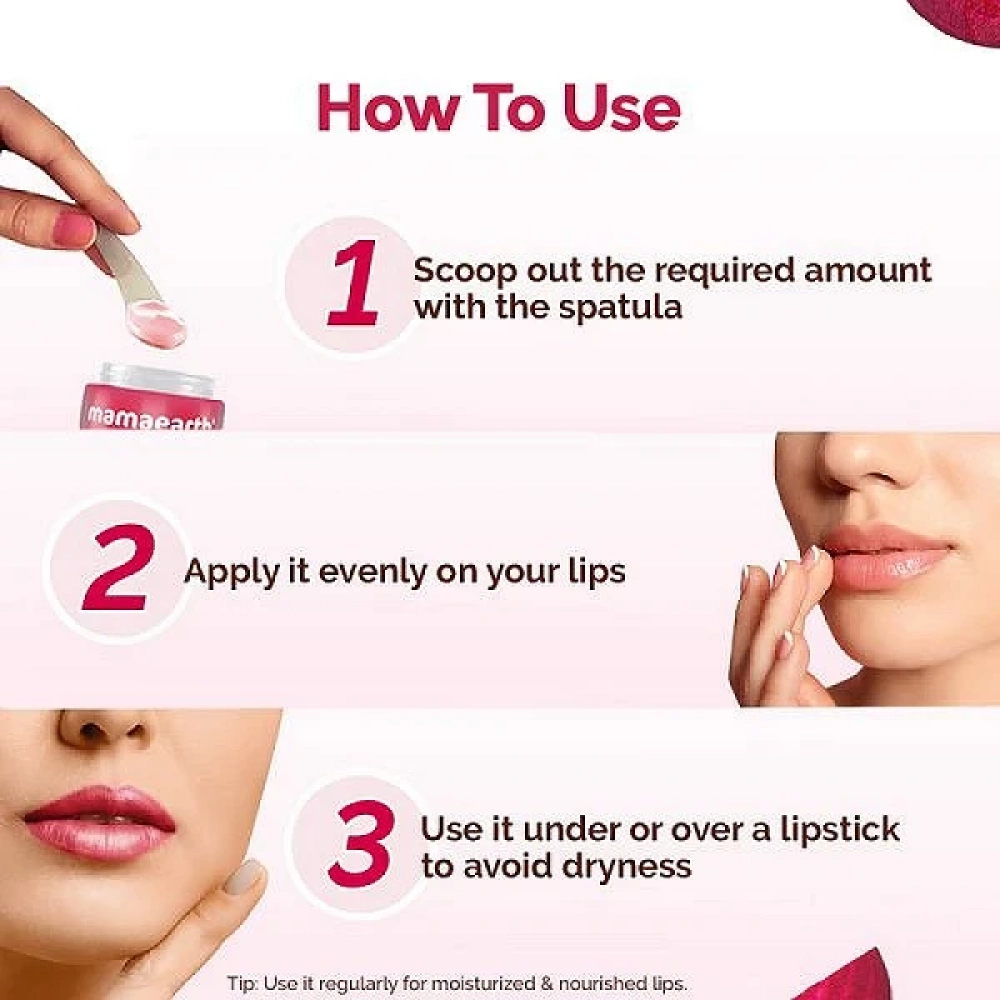 How To Use

1 Scoop out the required amount with the spatula

mamaearth

2 Apply it evenly on your lips

3 Use it under or over a lipstick to avoid dryness

Tip: Use it regularly for moisturized & nourished lips.