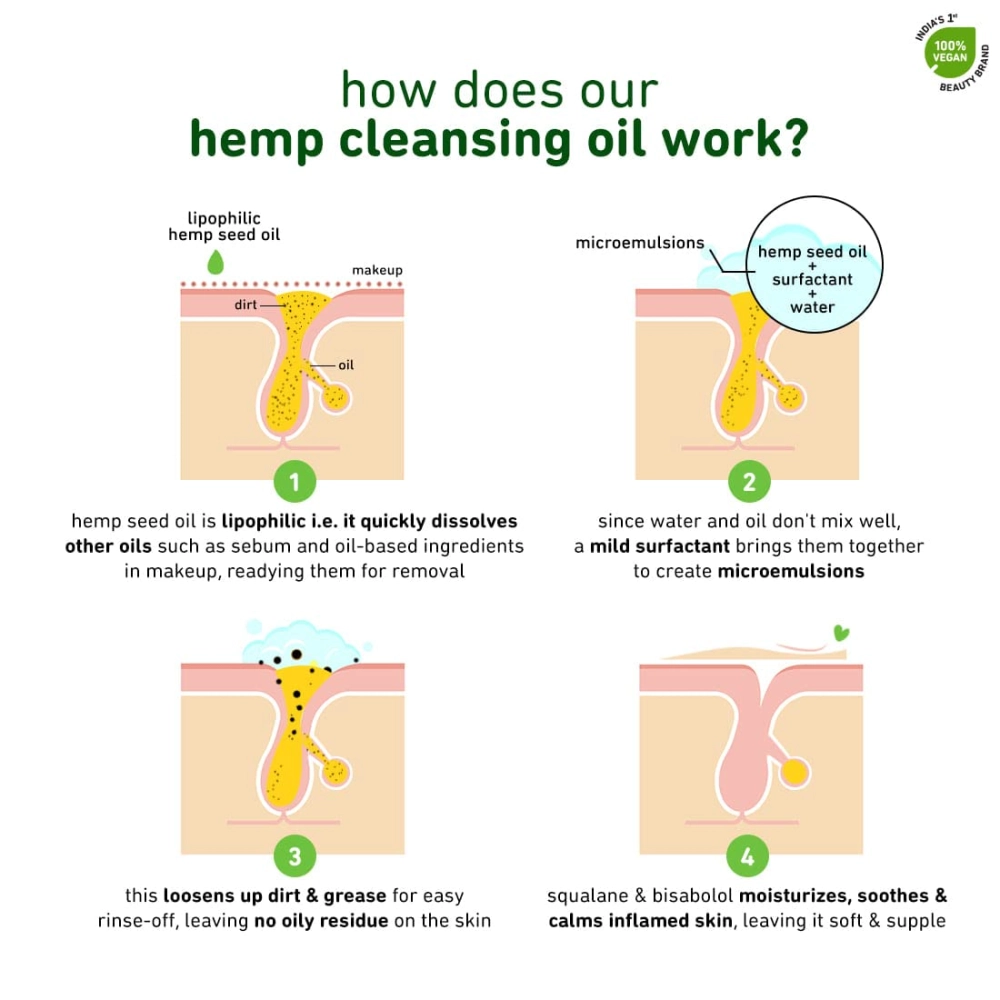 INDIA'S 1st 100% VEGAN BEAUTY BRAND

how does our
hemp cleansing oil work?

lipophilic hemp seed oil

makeup

dirt

oil

1

hemp seed oil is lipophilic i.e. it quickly dissolves other oils such as sebum and oil-based ingredients in makeup, readying them for removal

microemulsions

hemp seed oil + surfactant + water

2

since water and oil don't mix well, a mild surfactant brings them together to create microemulsions

3

this loosens up dirt & grease for easy rinse-off, leaving no oily residue on the skin

4

squalane & bisabolol moisturizes, soothes & calms inflamed skin, leaving it soft & supple